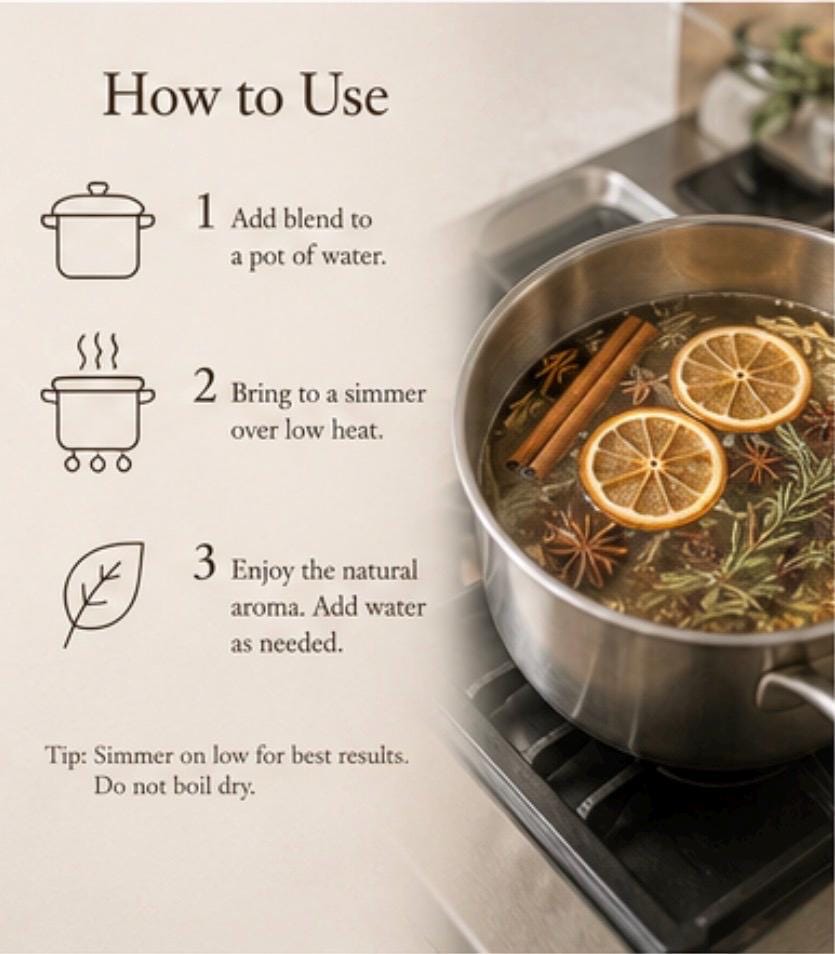 How to Use

1 Add blend to a pot of water.

2 Bring to a simmer over low heat.

3 Enjoy the natural aroma. Add water as needed.

Tip: Simmer on low for best results. Do not boil dry.